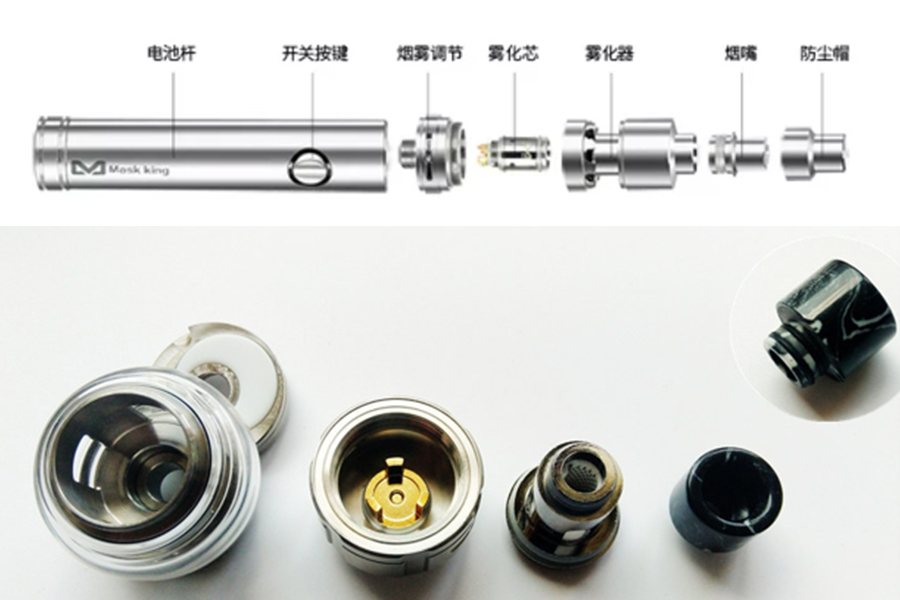 电池杆 开关按键 烟雾调节 雾化芯 雾化器 烟嘴 防尘帽

Mask king